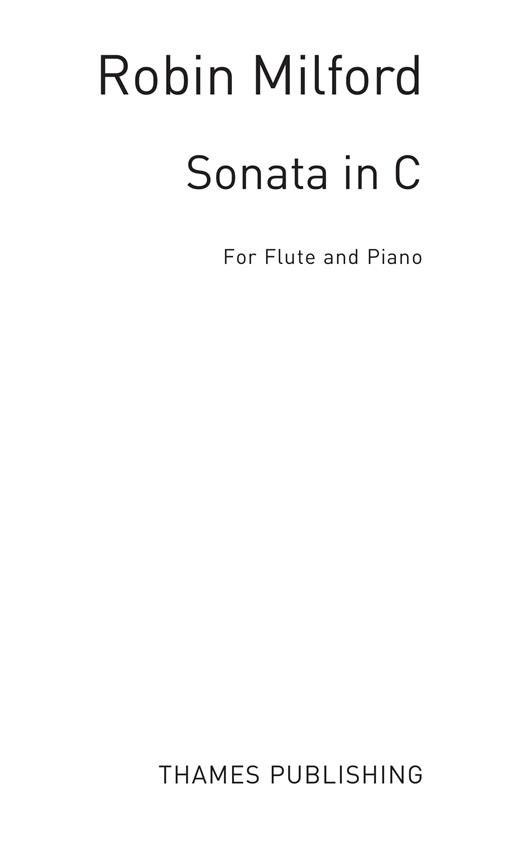 Robin Milford

Sonata in C

For Flute and Piano

THAMES PUBLISHING